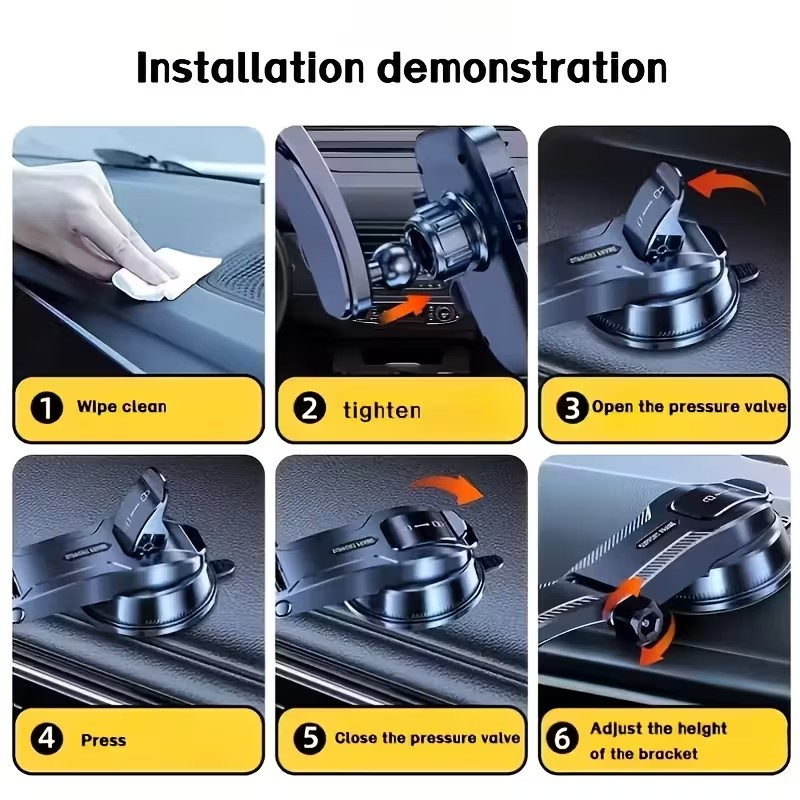 Installation demonstration

1 Wipe clean

2 tighten

3 Open the pressure valve

4 Press

5 Close the pressure valve

6 Adjust the height of the bracket