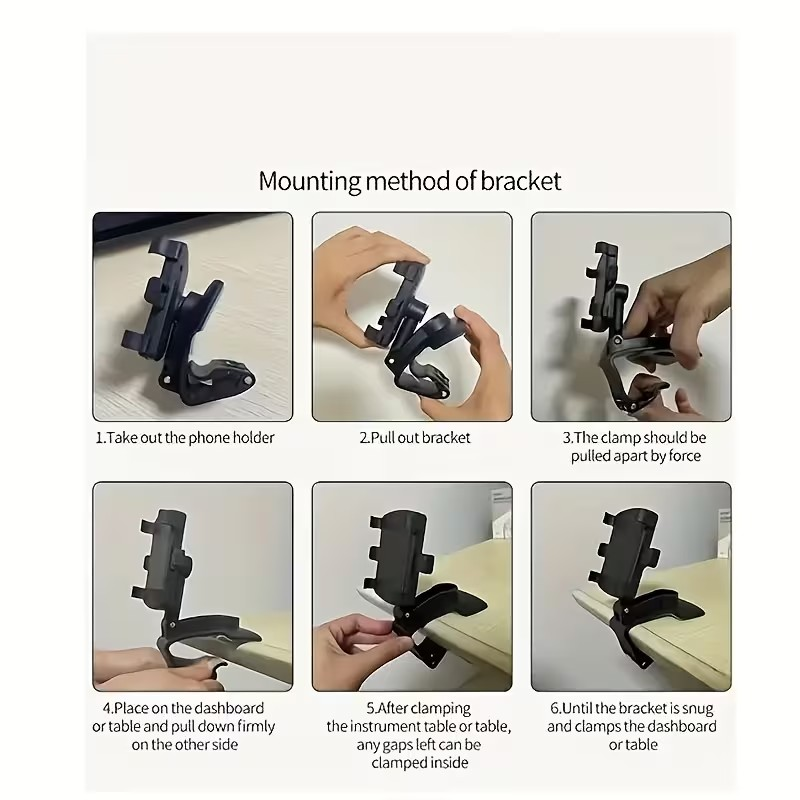 Mounting method of bracket

1.Take out the phone holder

2.Pull out bracket

3.The clamp should be pulled apart by force

4.Place on the dashboard or table and pull down firmly on the other side

5.After clamping the instrument table or table, any gaps left can be clamped inside

6.Until the bracket is snug and clamps the dashboard or table